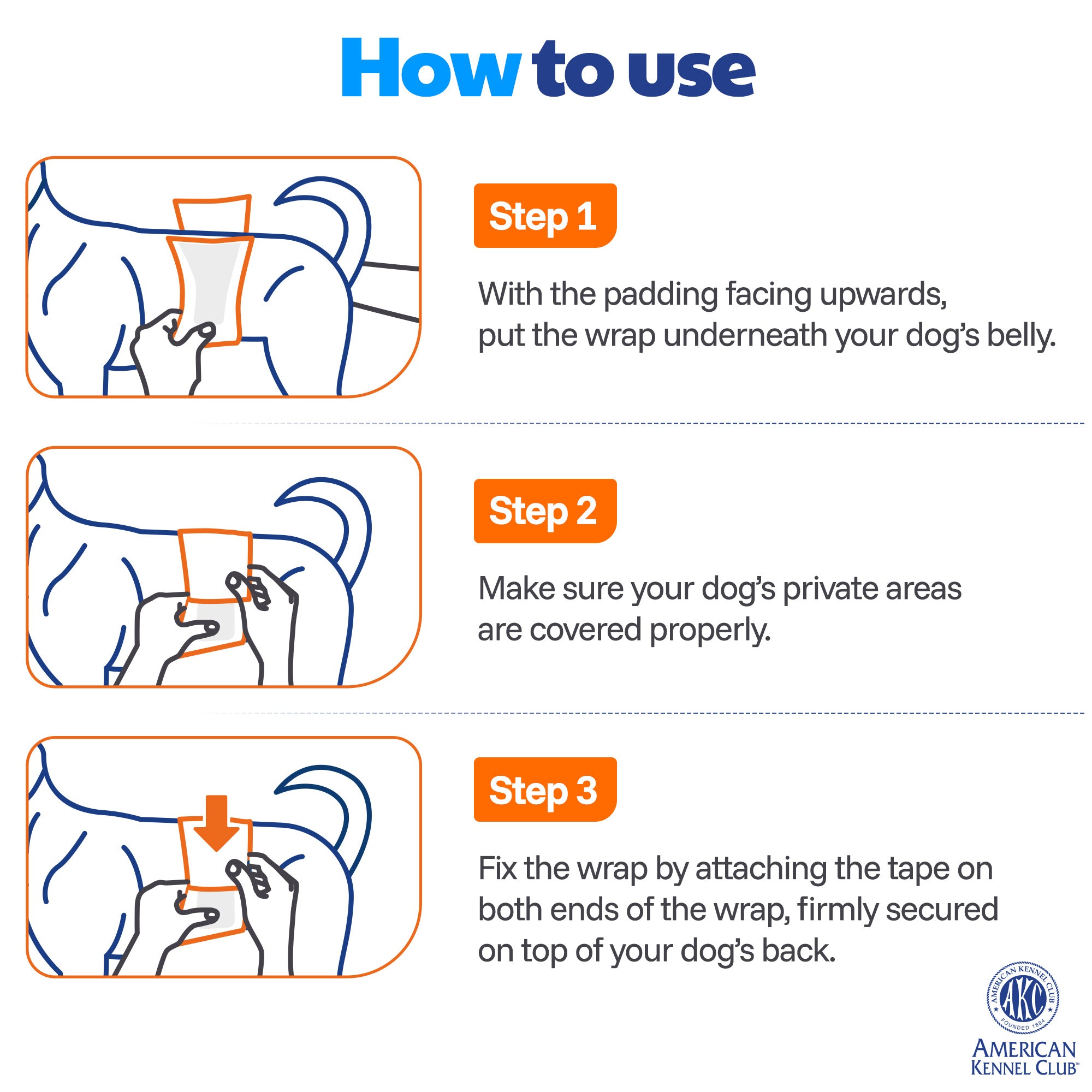 How to use

Step 1

With the padding facing upwards, put the wrap underneath your dog's belly.

Step 2

Make sure your dog's private areas are covered properly.

Step 3

Fix the wrap by attaching the tape on both ends of the wrap, firmly secured on top of your dog's back.

AMERICAN KENNEL CLUB
AKC
FOUNDED 1884

AMERICAN KENNEL CLUB™